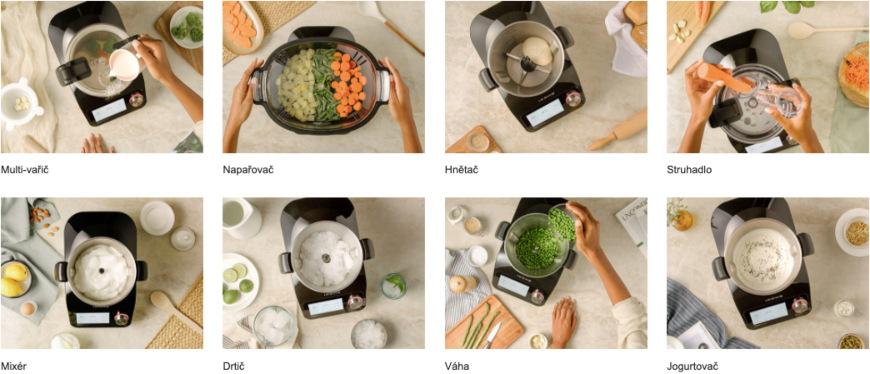 Multi-vařič

Napařovač

Hnětač

Struhadlo

Mixér

Drtič

Váha

Jogurtovač