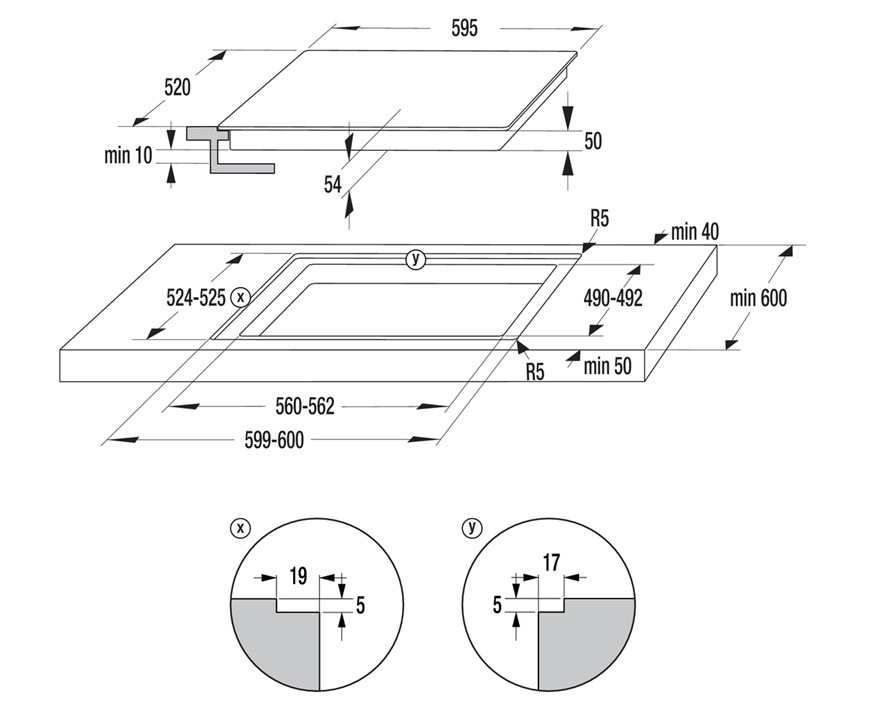 595
520
min 10
50
54
R5
min 40
y
524-525
x
490-492
min 600
R5
min 50
560-562
599-600

x
19
5

y
17
5