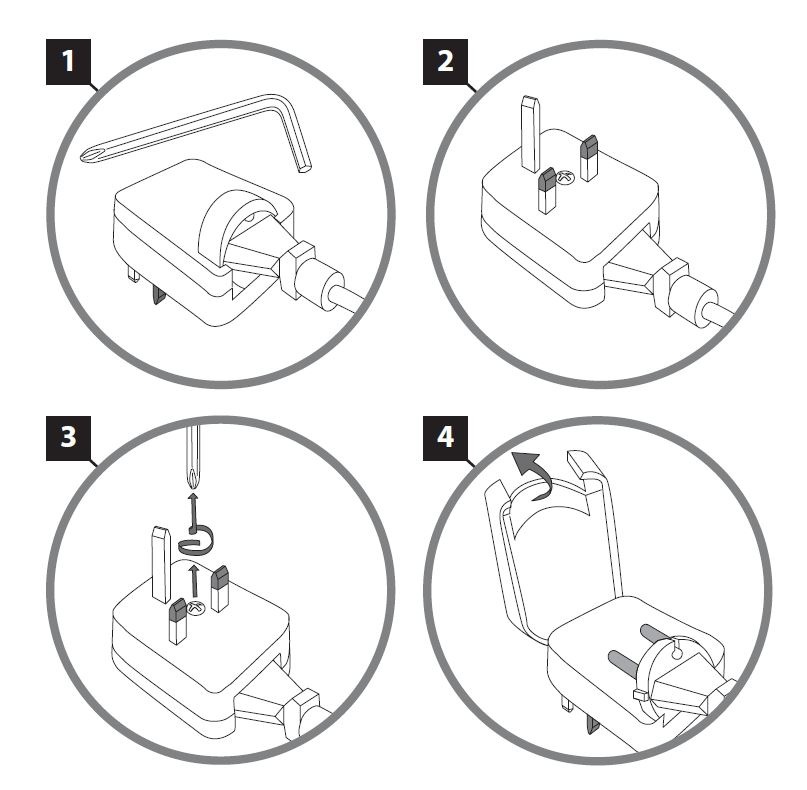 1

2

3

4